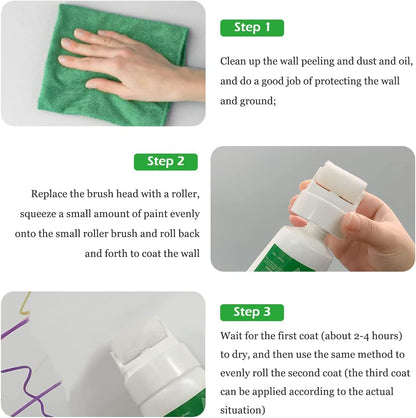 Step 1

Clean up the wall peeling and dust and oil, and do a good job of protecting the wall and ground;

Step 2

Replace the brush head with a roller, squeeze a small amount of paint evenly onto the small roller brush and roll back and forth to coat the wall

Step 3

Wait for the first coat (about 2-4 hours) to dry, and then use the same method to evenly roll the second coat (the third coat can be applied according to the actual situation)